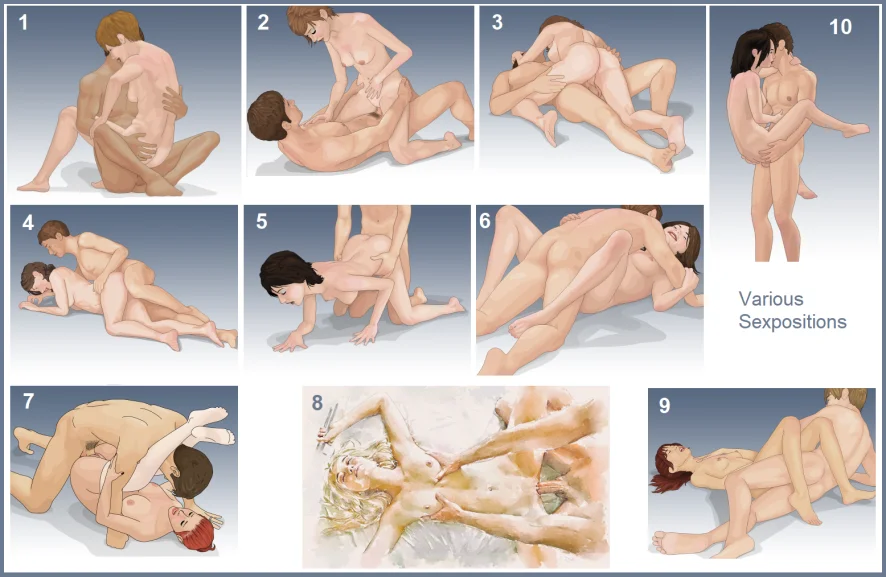 1

2

3

10

4

5

6

Various Sexpositions

7

8

9