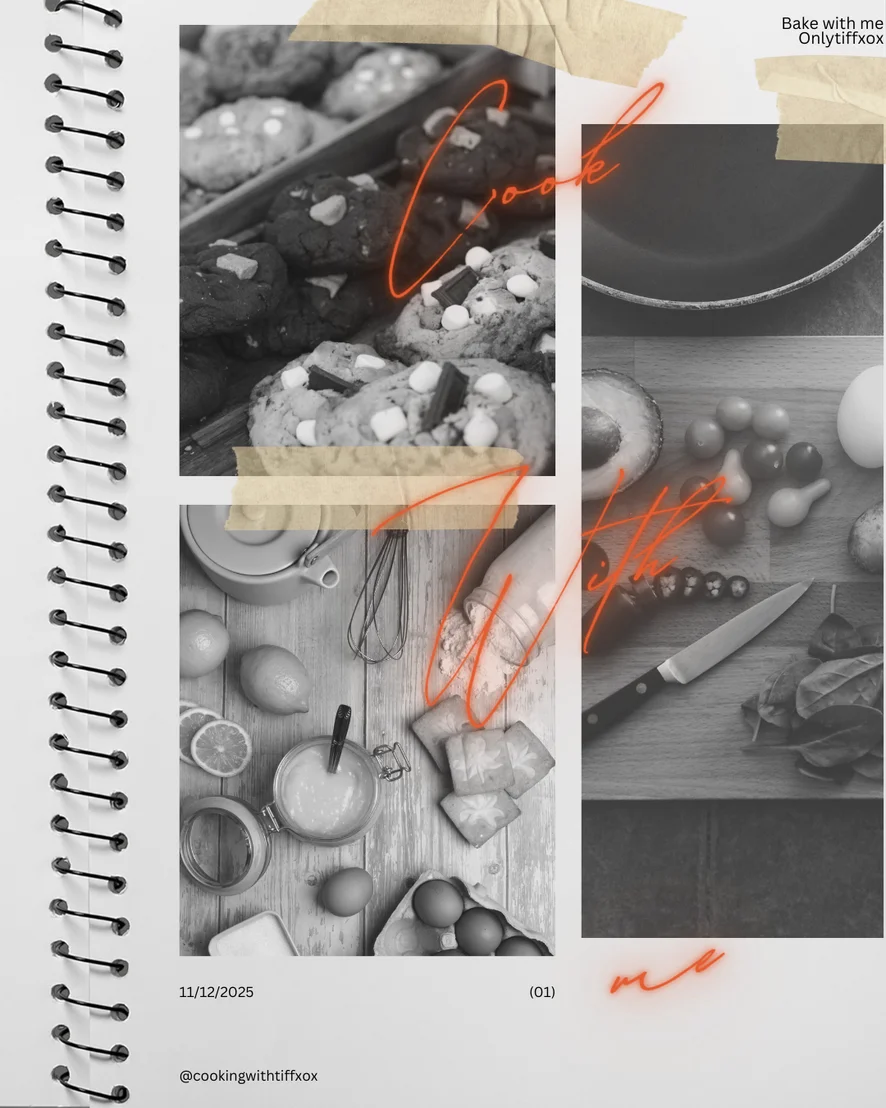 Bake with me
Onlytiffxox

Cook

With

me

11/12/2025

(01)

@cookingwithtiffxox