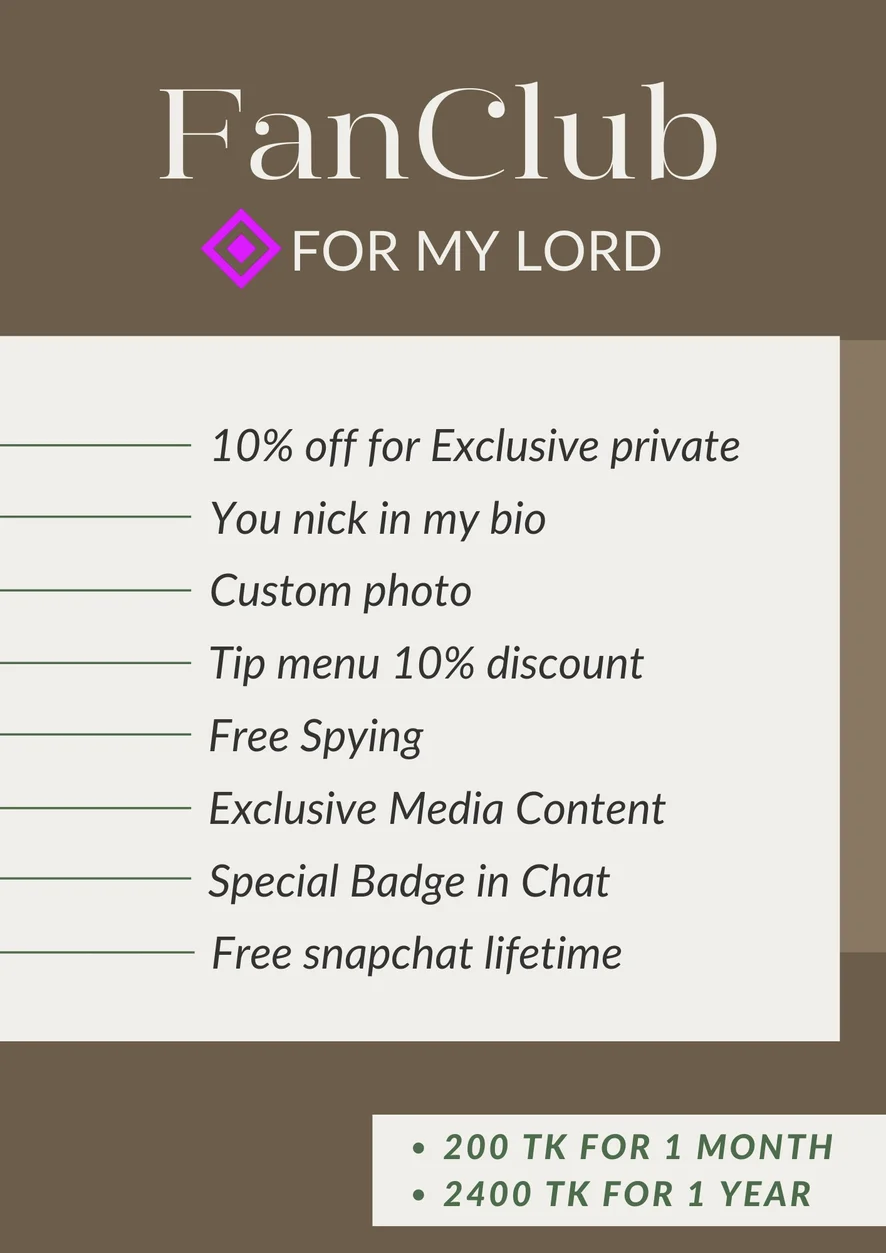 FanClub

FOR MY LORD

10% off for Exclusive private

You nick in my bio

Custom photo

Tip menu 10% discount

Free Spying

Exclusive Media Content

Special Badge in Chat

Free snapchat lifetime

• 200 TK FOR 1 MONTH
• 2400 TK FOR 1 YEAR