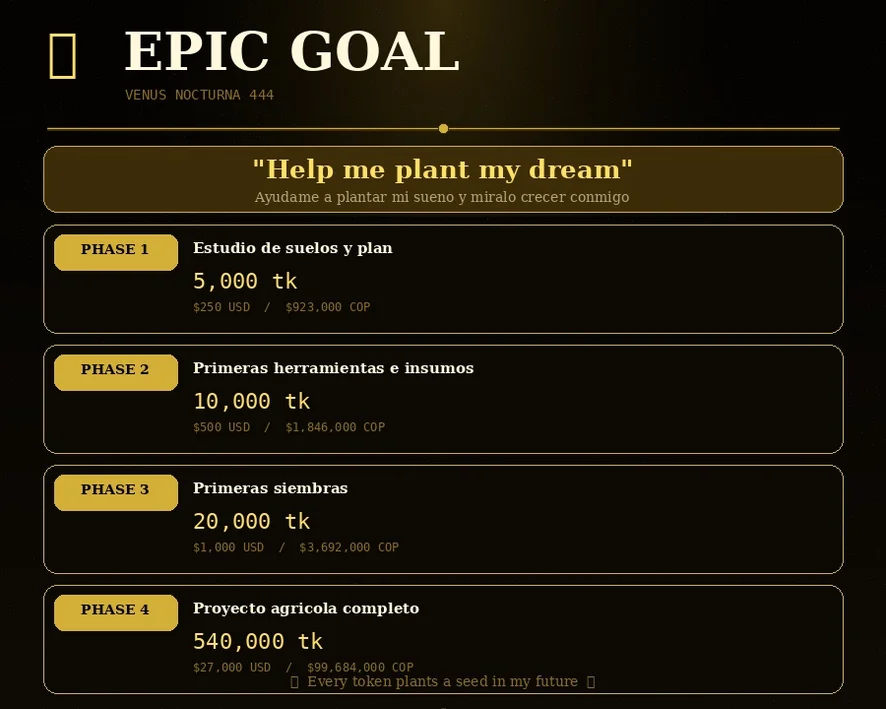 EPIC GOAL

VENUS NOCTURNA 444

"Help me plant my dream"

Ayudame a plantar mi sueno y miralo crecer conmigo

PHASE 1

Estudio de suelos y plan

5,000 tk

$250 USD / $923,000 COP

PHASE 2

Primeras herramientas e insumos

10,000 tk

$500 USD / $1,846,000 COP

PHASE 3

Primeras siembras

20,000 tk

$1,000 USD / $3,692,000 COP

PHASE 4

Proyecto agricola completo

540,000 tk

$27,000 USD / $99,684,000 COP

Every token plants a seed in my future