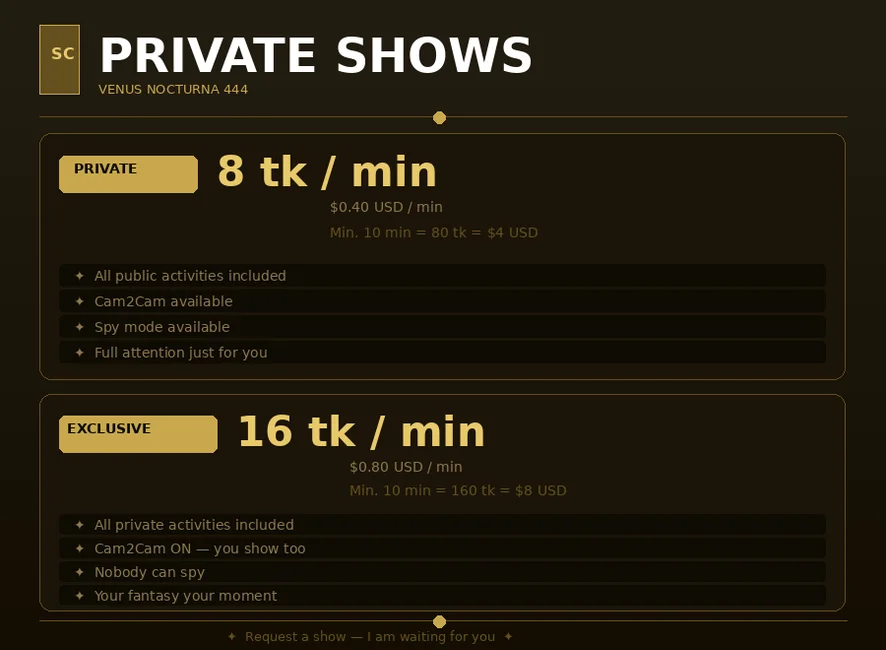 SC

PRIVATE SHOWS

VENUS NOCTURNA 444

PRIVATE

8 tk / min

$0.40 USD / min

Min. 10 min = 80 tk = $4 USD

✦ All public activities included
✦ Cam2Cam available
✦ Spy mode available
✦ Full attention just for you

EXCLUSIVE

16 tk / min

$0.80 USD / min

Min. 10 min = 160 tk = $8 USD

✦ All private activities included
✦ Cam2Cam ON — you show too
✦ Nobody can spy
✦ Your fantasy your moment

✦ Request a show — I am waiting for you ✦